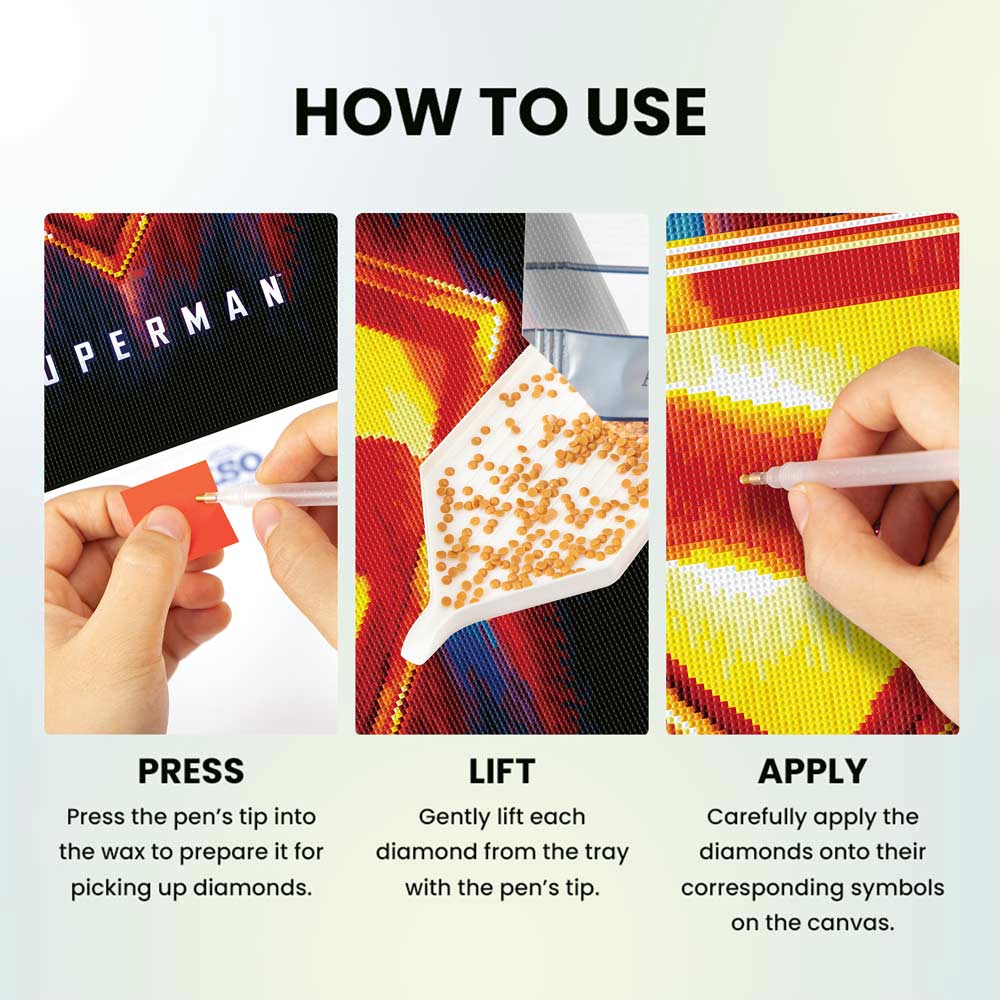 HOW TO USE

UPERMAN

PRESS
Press the pen's tip into the wax to prepare it for picking up diamonds.

LIFT
Gently lift each diamond from the tray with the pen's tip.

APPLY
Carefully apply the diamonds onto their corresponding symbols on the canvas.